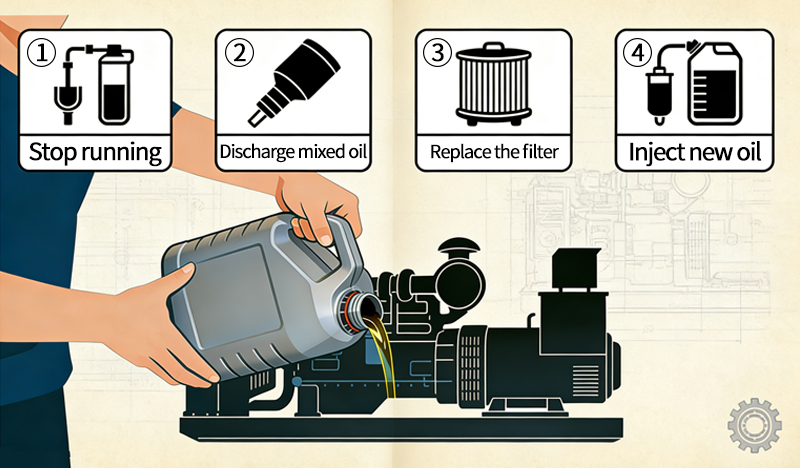 ① Stop running

② Discharge mixed oil

③ Replace the filter

④ Inject new oil